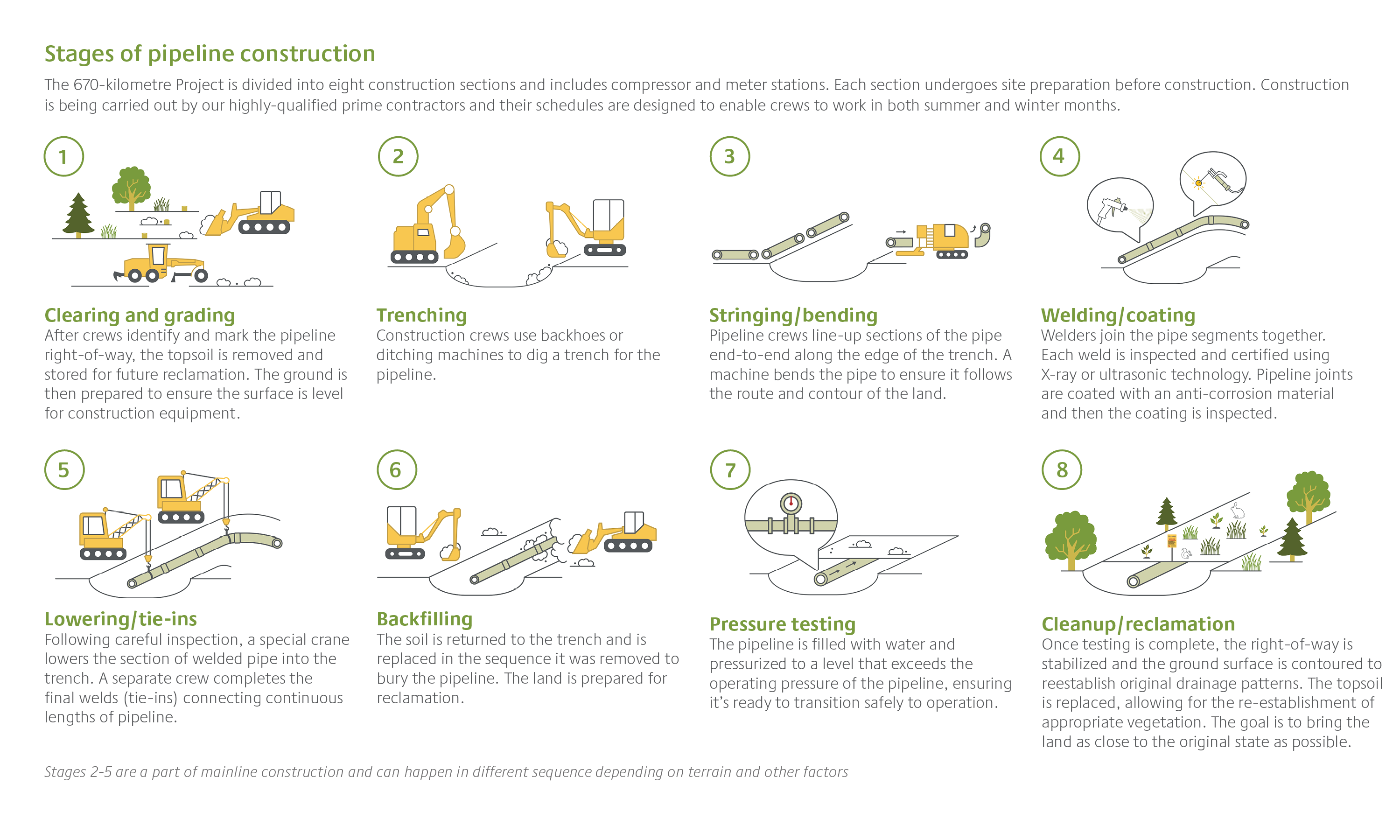 Stages of pipeline construction

The 670-kilometre Project is divided into eight construction sections and includes compressor and meter stations. Each section undergoes site preparation before construction. Construction is being carried out by our highly-qualified prime contractors and their schedules are designed to enable crews to work in both summer and winter months.

1

Clearing and grading
After crews identify and mark the pipeline right-of-way, the topsoil is removed and stored for future reclamation. The ground is then prepared to ensure the surface is level for construction equipment.

2

Trenching
Construction crews use backhoes or ditching machines to dig a trench for the pipeline.

3

Stringing/bending
Pipeline crews line-up sections of the pipe end-to-end along the edge of the trench. A machine bends the pipe to ensure it follows the route and contour of the land.

4

Welding/coating
Welders join the pipe segments together. Each weld is inspected and certified using X-ray or ultrasonic technology. Pipeline joints are coated with an anti-corrosion material and then the coating is inspected.

5

Lowering/tie-ins
Following careful inspection, a special crane lowers the section of welded pipe into the trench. A separate crew completes the final welds (tie-ins) connecting continuous lengths of pipeline.

6

Backfilling
The soil is returned to the trench and is replaced in the sequence it was removed to bury the pipeline. The land is prepared for reclamation.

7

Pressure testing
The pipeline is filled with water and pressurized to a level that exceeds the operating pressure of the pipeline, ensuring it's ready to transition safely to operation.

8

Cleanup/reclamation
Once testing is complete, the right-of-way is stabilized and the ground surface is contoured to reestablish original drainage patterns. The topsoil is replaced, allowing for the re-establishment of appropriate vegetation. The goal is to bring the land as close to the original state as possible.

Stages 2-5 are a part of mainline construction and can happen in different sequence depending on terrain and other factors